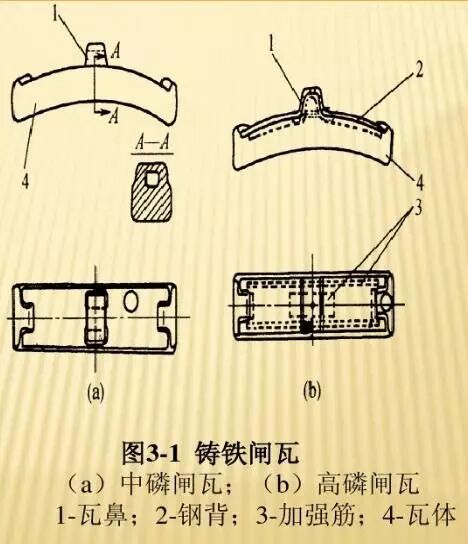 1
A
A
4
A—A
1
2
4
3
(a)
(b)

图3-1 铸铁闸瓦
（a）中磷闸瓦；（b）高磷闸瓦
1-瓦鼻；2-钢背；3-加强筋；4-瓦体