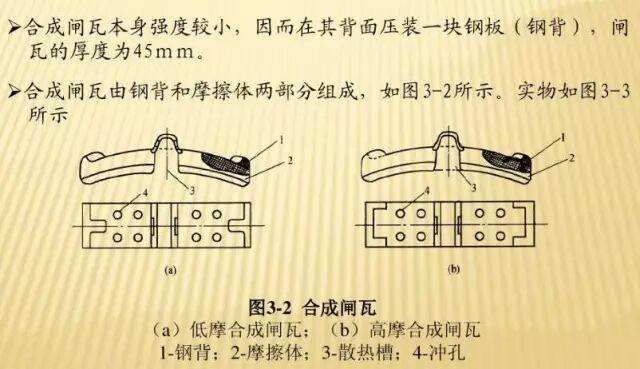 ➤合成闸瓦本身强度较小，因而在其背面压装一块钢板（钢背），闸瓦的厚度为45mm。

➤合成闸瓦由钢背和摩擦体两部分组成，如图3-2所示。实物如图3-3所示

1
2
3
4
(a)

1
2
3
4
(b)

图3-2 合成闸瓦
（a）低摩合成闸瓦；（b）高摩合成闸瓦
1-钢背；2-摩擦体；3-散热槽；4-冲孔