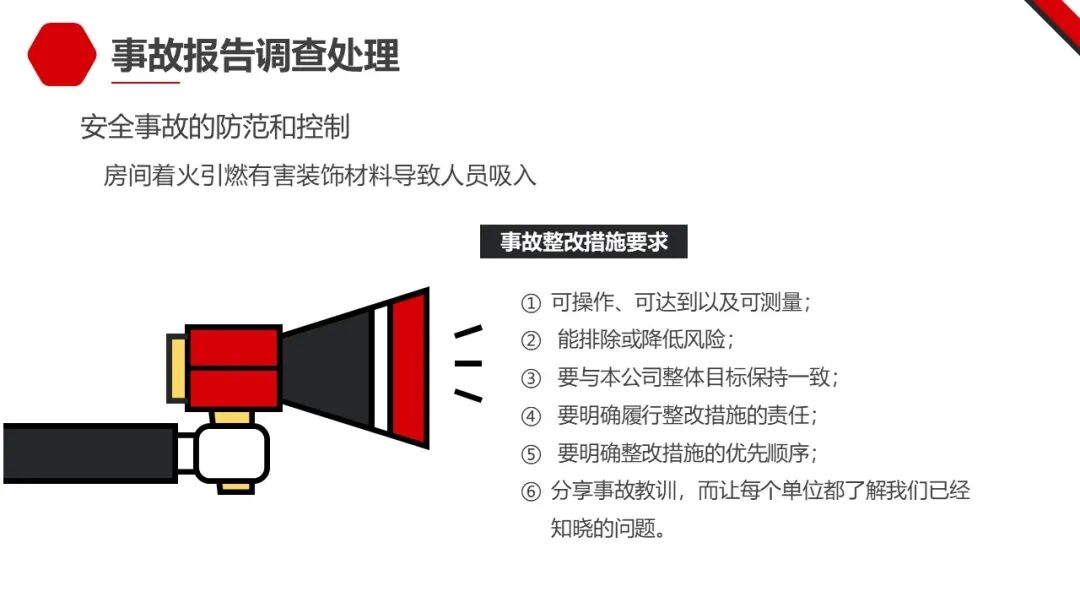 事故报告调查处理

安全事故的防范和控制

房间着火引燃有害装饰材料导致人员吸入

事故整改措施要求

① 可操作、可达到以及可测量；
② 能排除或降低风险；
③ 要与本公司整体目标保持一致；
④ 要明确履行整改措施的责任；
⑤ 要明确整改措施的优先顺序；
⑥ 分享事故教训，而让每个单位都了解我们已经知晓的问题。