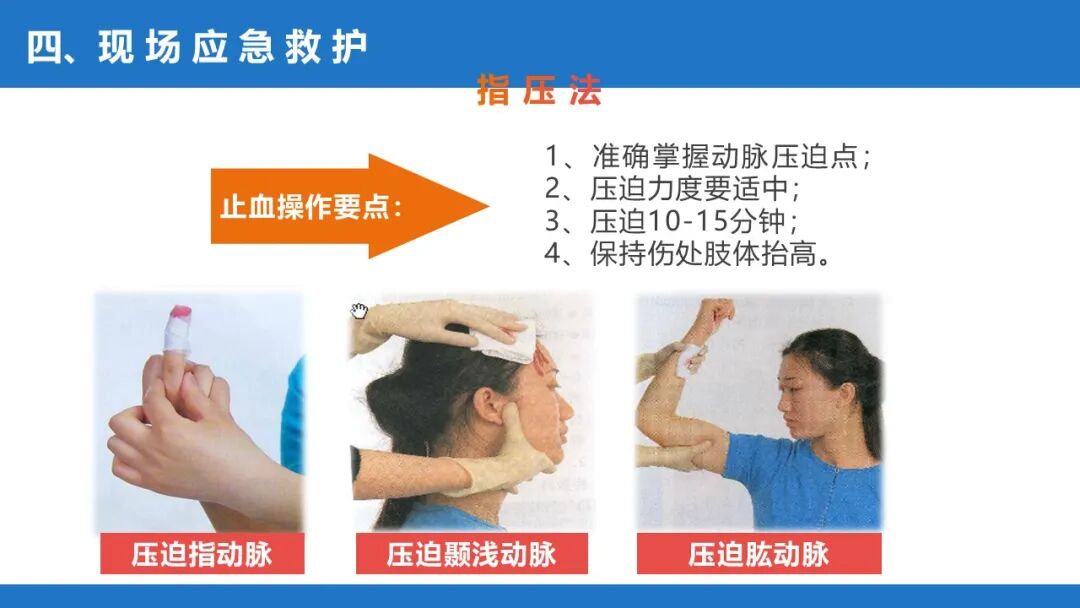 四、现场应急救护

指压法

止血操作要点：

1、准确掌握动脉压迫点；
2、压迫力度要适中；
3、压迫10-15分钟；
4、保持伤处肢体抬高。

压迫指动脉

压迫颞浅动脉

压迫肱动脉