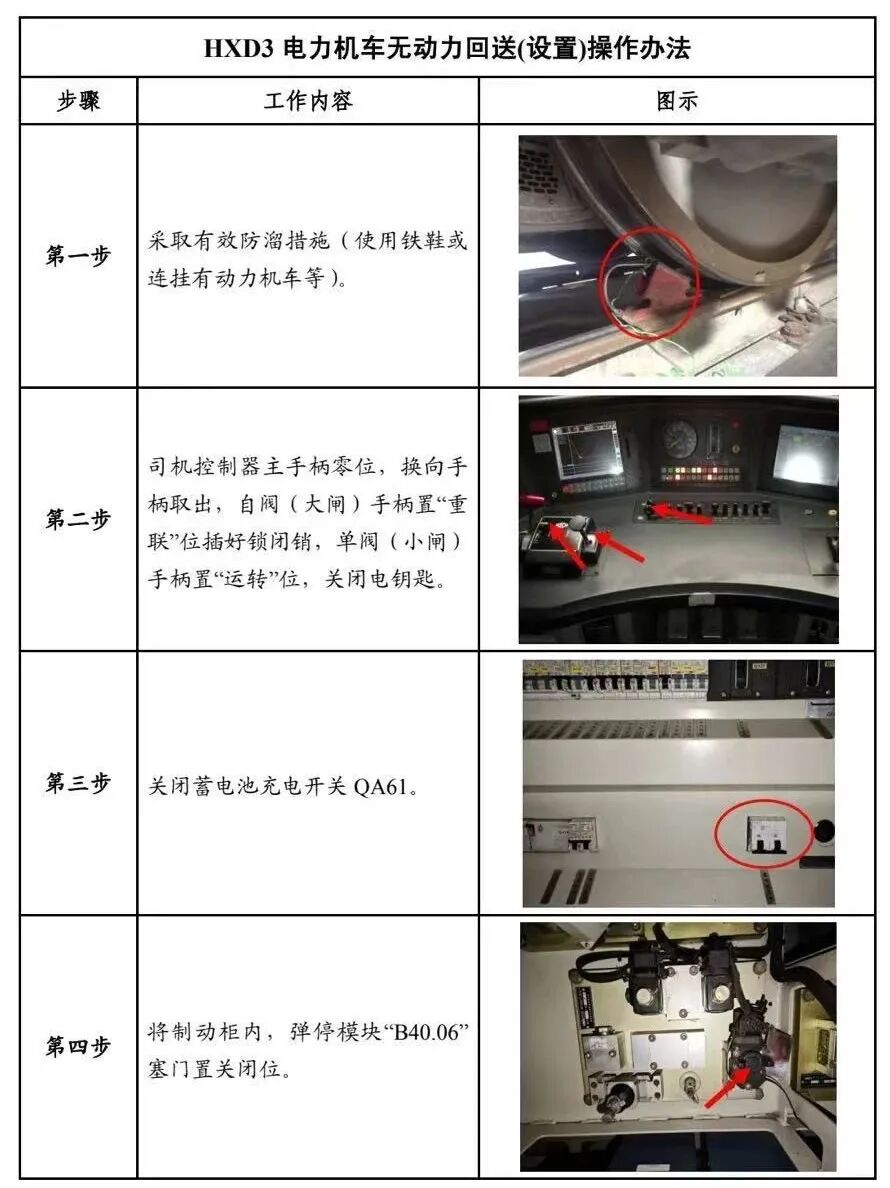 HXD3 电力机车无动力回送(设置)操作办法

| 步骤 | 工作内容 | 图示 |
|---|---|---|
| 第一步 | 采取有效防溜措施（使用铁鞋或连挂有动力机车等）。 | |
| 第二步 | 司机控制器主手柄零位，换向手柄取出，自阀（大闸）手柄置“重联”位插好锁闭销，单阀（小闸）手柄置“运转”位，关闭电钥匙。 | |
| 第三步 | 关闭蓄电池充电开关 QA61。 | |
| 第四步 | 将制动柜内，弹停模块“B40.06”塞门置关闭位。 | |